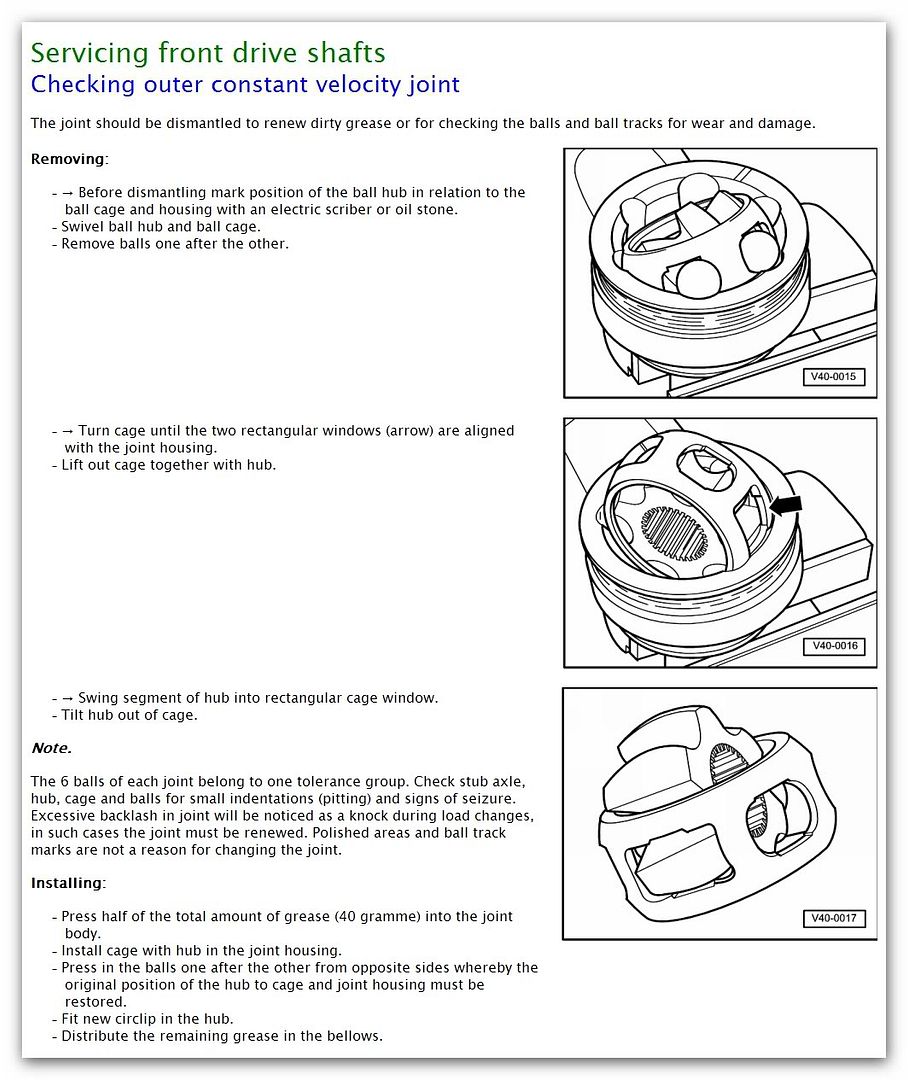 Servicing front drive shafts
Checking outer constant velocity joint

The joint should be dismantled to renew dirty grease or for checking the balls and ball tracks for wear and damage.

Removing:

- → Before dismantling mark position of the ball hub in relation to the ball cage and housing with an electric scriber or oil stone.
- Swivel ball hub and ball cage.
- Remove balls one after the other.

V40-0015

- → Turn cage until the two rectangular windows (arrow) are aligned with the joint housing.
- Lift out cage together with hub.

V40-0016

- → Swing segment of hub into rectangular cage window.
- Tilt hub out of cage.

Note.

The 6 balls of each joint belong to one tolerance group. Check stub axle, hub, cage and balls for small indentations (pitting) and signs of seizure. Excessive backlash in joint will be noticed as a knock during load changes, in such cases the joint must be renewed. Polished areas and ball track marks are not a reason for changing the joint.

Installing:

- Press half of the total amount of grease (40 gramme) into the joint body.
- Install cage with hub in the joint housing.
- Press in the balls one after the other from opposite sides whereby the original position of the hub to cage and joint housing must be restored.
- Fit new circlip in the hub.
- Distribute the remaining grease in the bellows.

V40-0017