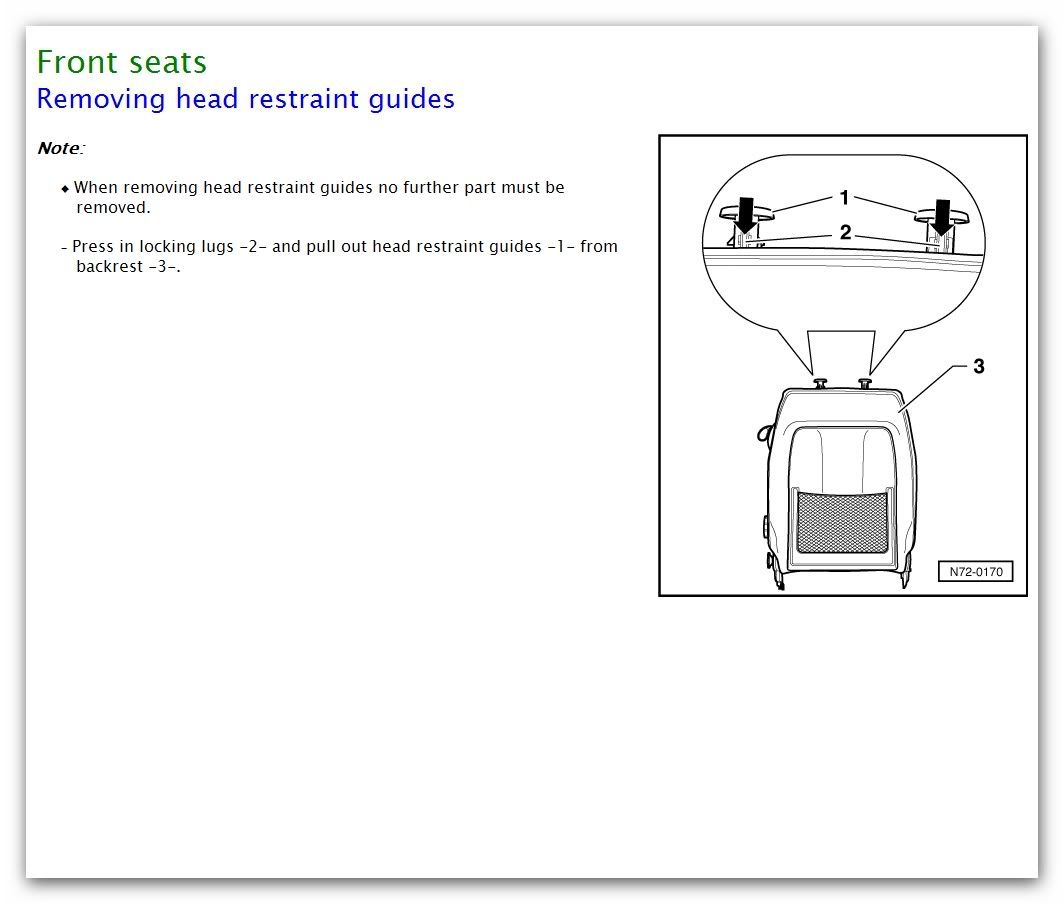 Front seats
Removing head restraint guides

Note:

◆ When removing head restraint guides no further part must be removed.

- Press in locking lugs -2- and pull out head restraint guides -1- from backrest -3-.

1
2
3
N72-0170