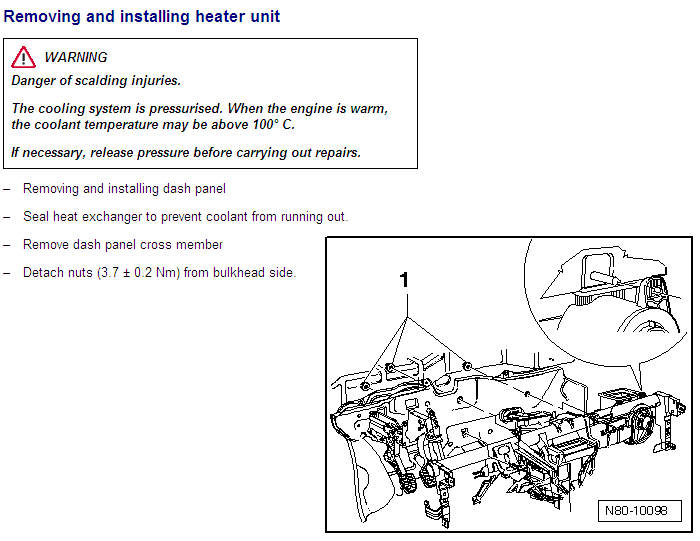 Removing and installing heater unit

WARNING

Danger of scalding injuries.

The cooling system is pressurised. When the engine is warm, the coolant temperature may be above 100° C.

If necessary, release pressure before carrying out repairs.

– Removing and installing dash panel

– Seal heat exchanger to prevent coolant from running out.

– Remove dash panel cross member

– Detach nuts (3.7 ± 0.2 Nm) from bulkhead side.

1

N80-10098