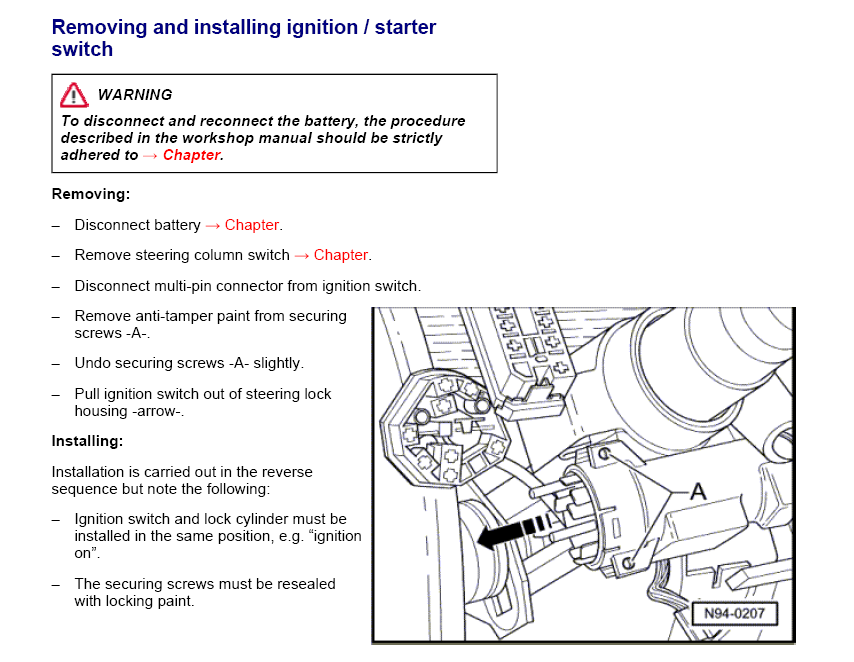 Removing and installing ignition / starter switch

WARNING

To disconnect and reconnect the battery, the procedure described in the workshop manual should be strictly adhered to → Chapter.

Removing:

– Disconnect battery → Chapter.

– Remove steering column switch → Chapter.

– Disconnect multi-pin connector from ignition switch.

– Remove anti-tamper paint from securing screws -A-.

– Undo securing screws -A- slightly.

– Pull ignition switch out of steering lock housing -arrow-.

Installing:

Installation is carried out in the reverse sequence but note the following:

– Ignition switch and lock cylinder must be installed in the same position, e.g. “ignition on”.

– The securing screws must be resealed with locking paint.

A

N94-0207